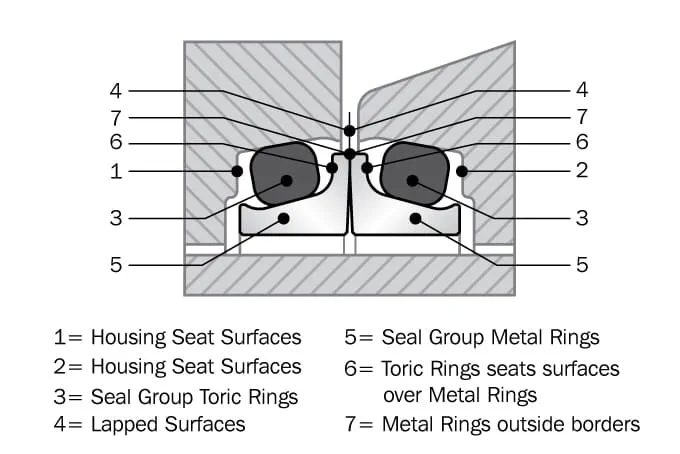 4
7
6
1
3
5

4
7
6
2
3
5

1= Housing Seat Surfaces
2= Housing Seat Surfaces
3= Seal Group Toric Rings
4= Lapped Surfaces

5= Seal Group Metal Rings
6= Toric Rings seats surfaces over Metal Rings
7= Metal Rings outside borders